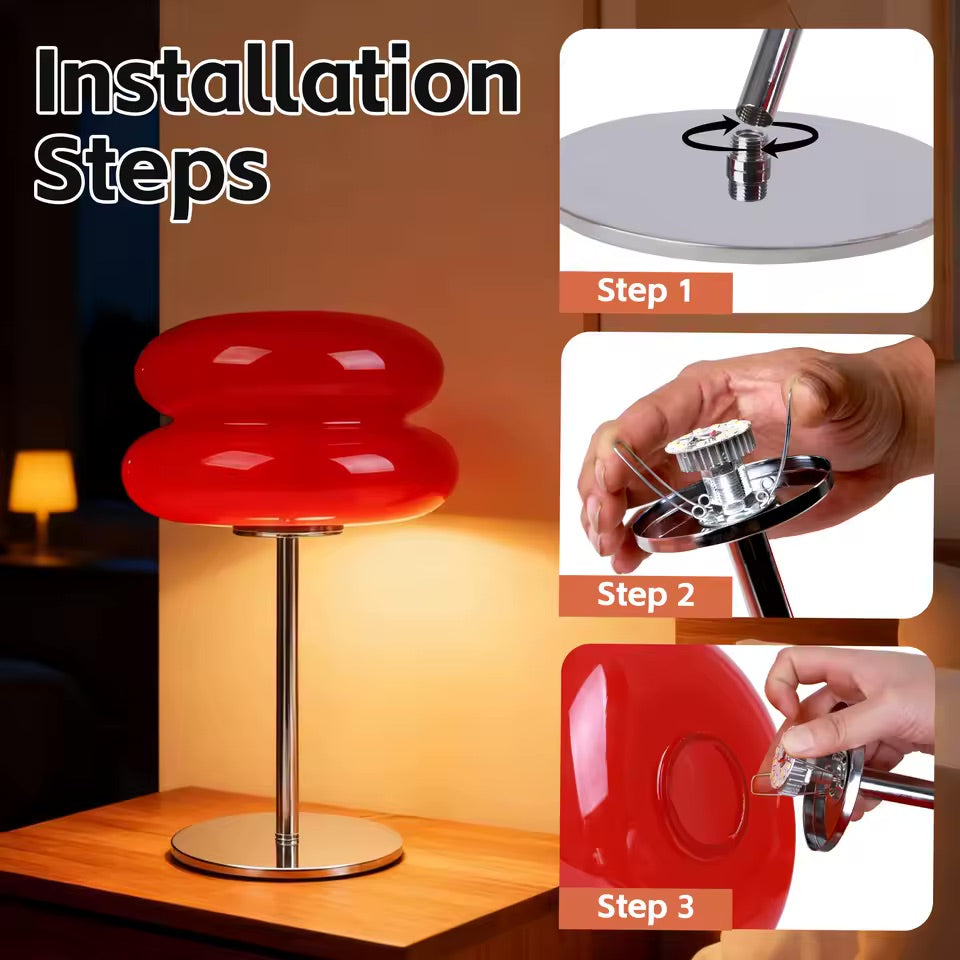 Installation Steps

Step 1

Step 2

Step 3